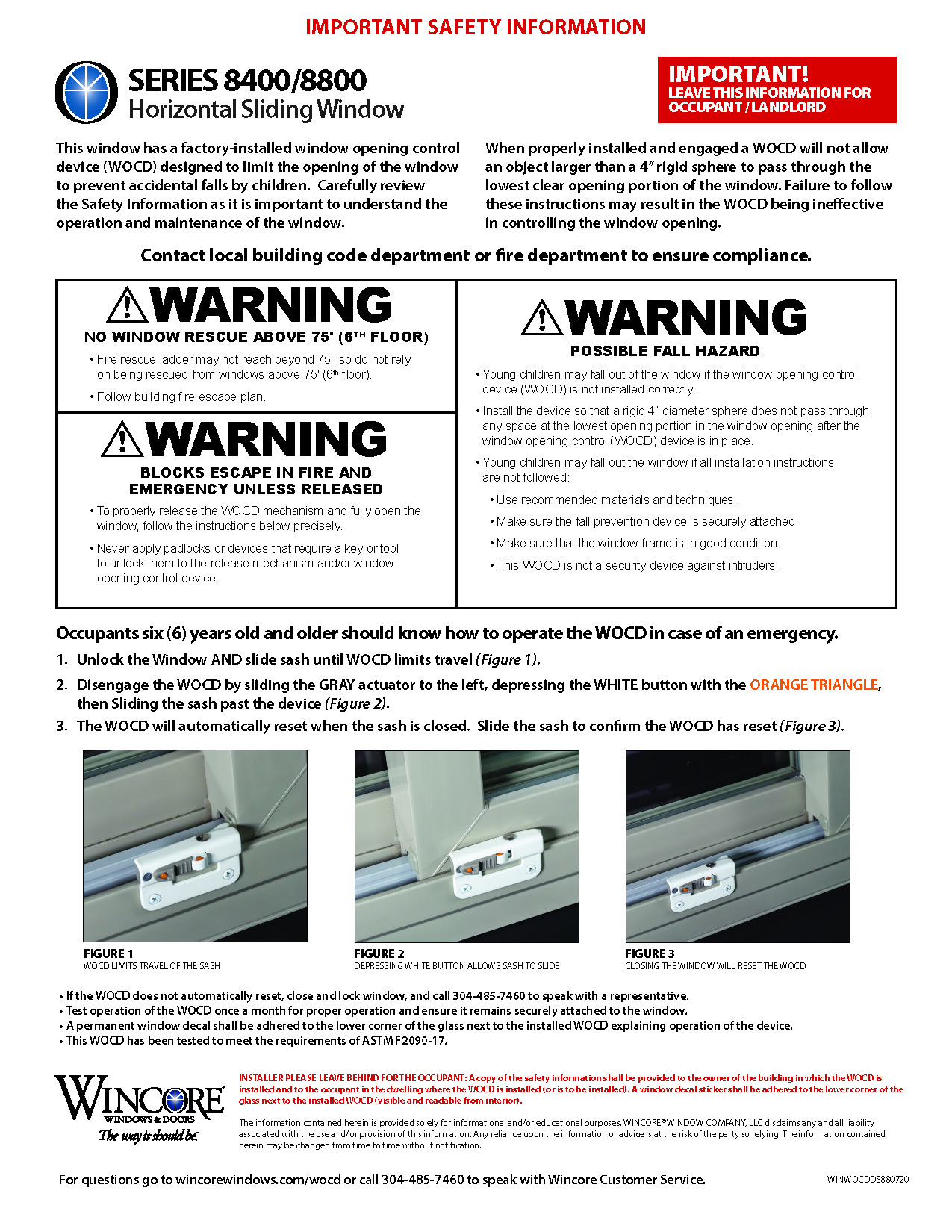 IMPORTANT SAFETY INFORMATION

SERIES 8400/8800
Horizontal Sliding Window

IMPORTANT!
LEAVE THIS INFORMATION FOR OCCUPANT / LANDLORD

This window has a factory-installed window opening control device (WOCD) designed to limit the opening of the window to prevent accidental falls by children. Carefully review the Safety Information as it is important to understand the operation and maintenance of the window.

When properly installed and engaged a WOCD will not allow an object larger than a 4" rigid sphere to pass through the lowest clear opening portion of the window. Failure to follow these instructions may result in the WOCD being ineffective in controlling the window opening.

Contact local building code department or fire department to ensure compliance.

WARNING
NO WINDOW RESCUE ABOVE 75' (6TH FLOOR)
• Fire rescue ladder may not reach beyond 75', so do not rely on being rescued from windows above 75' (6th floor).
• Follow building fire escape plan.

WARNING
BLOCKS ESCAPE IN FIRE AND EMERGENCY UNLESS RELEASED
• To properly release the WOCD mechanism and fully open the window, follow the instructions below precisely.
• Never apply padlocks or devices that require a key or tool to unlock them to the release mechanism and/or window opening control device.

WARNING
POSSIBLE FALL HAZARD
• Young children may fall out of the window if the window opening control device (WOCD) is not installed correctly.
• Install the device so that a rigid 4" diameter sphere does not pass through any space at the lowest opening portion in the window opening after the window opening control (WOCD) device is in place.
• Young children may fall out the window if all installation instructions are not followed:
• Use recommended materials and techniques.
• Make sure the fall prevention device is securely attached.
• Make sure that the window frame is in good condition.
• This WOCD is not a security device against intruders.

Occupants six (6) years old and older should know how to operate the WOCD in case of an emergency.
1. Unlock the Window AND slide sash until WOCD limits travel (Figure 1).
2. Disengage the WOCD by sliding the GRAY actuator to the left, depressing the WHITE button with the ORANGE TRIANGLE, then Sliding the sash past the device (Figure 2).
3. The WOCD will automatically reset when the sash is closed. Slide the sash to confirm the WOCD has reset (Figure 3).

FIGURE 1
WOCD LIMITS TRAVEL OF THE SASH

FIGURE 2
DEPRESSING WHITE BUTTON ALLOWS SASH TO SLIDE

FIGURE 3
CLOSING THE WINDOW WILL RESET THE WOCD

• If the WOCD does not automatically reset, close and lock window, and call 304-485-7460 to speak with a representative.
• Test operation of the WOCD once a month for proper operation and ensure it remains securely attached to the window.
• A permanent window decal shall be adhered to the lower corner of the glass next to the installed WOCD explaining operation of the device.
• This WOCD has been tested to meet the requirements of ASTM F2090-17.

WINCORE WINDOWS & DOORS
The way it should be.

INSTALLER PLEASE LEAVE BEHIND FOR THE OCCUPANT: A copy of the safety information shall be provided to the owner of the building in which the WOCD is installed and to the occupant in the dwelling where the WOCD is installed (or is to be installed). A window decal sticker shall be adhered to the lower corner of the glass next to the installed WOCD (visible and readable from interior).

The information contained herein is provided solely for informational and/or educational purposes. WINCORE® WINDOW COMPANY, LLC disclaims any and all liability associated with the use and/or provision of this information. Any reliance upon the information or advice is at the risk of the party so relying. The information contained herein may be changed from time to time without notification.

For questions go to wincorewindows.com/wocd or call 304-485-7460 to speak with Wincore Customer Service.

WINWOCDDS880720